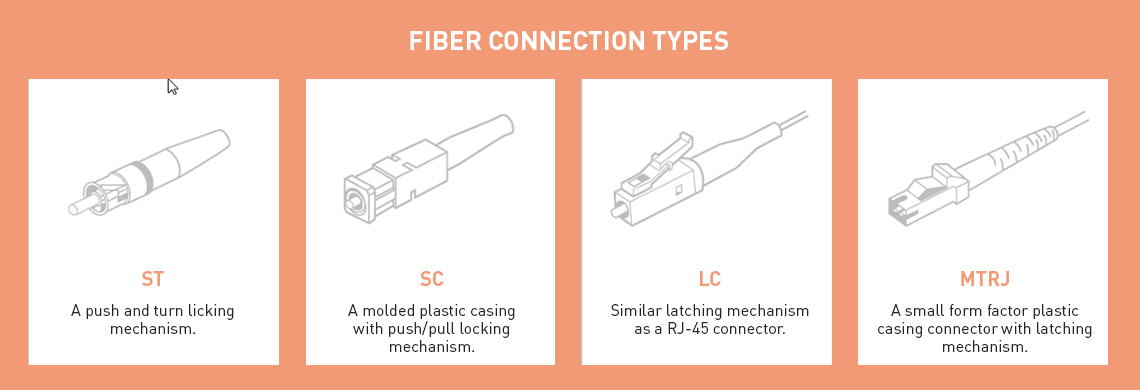 FIBER CONNECTION TYPES

ST

A push and turn licking mechanism.

SC

A molded plastic casing with push/pull locking mechanism.

LC

Similar latching mechanism as a RJ-45 connector.

MTRJ

A small form factor plastic casing connector with latching mechanism.