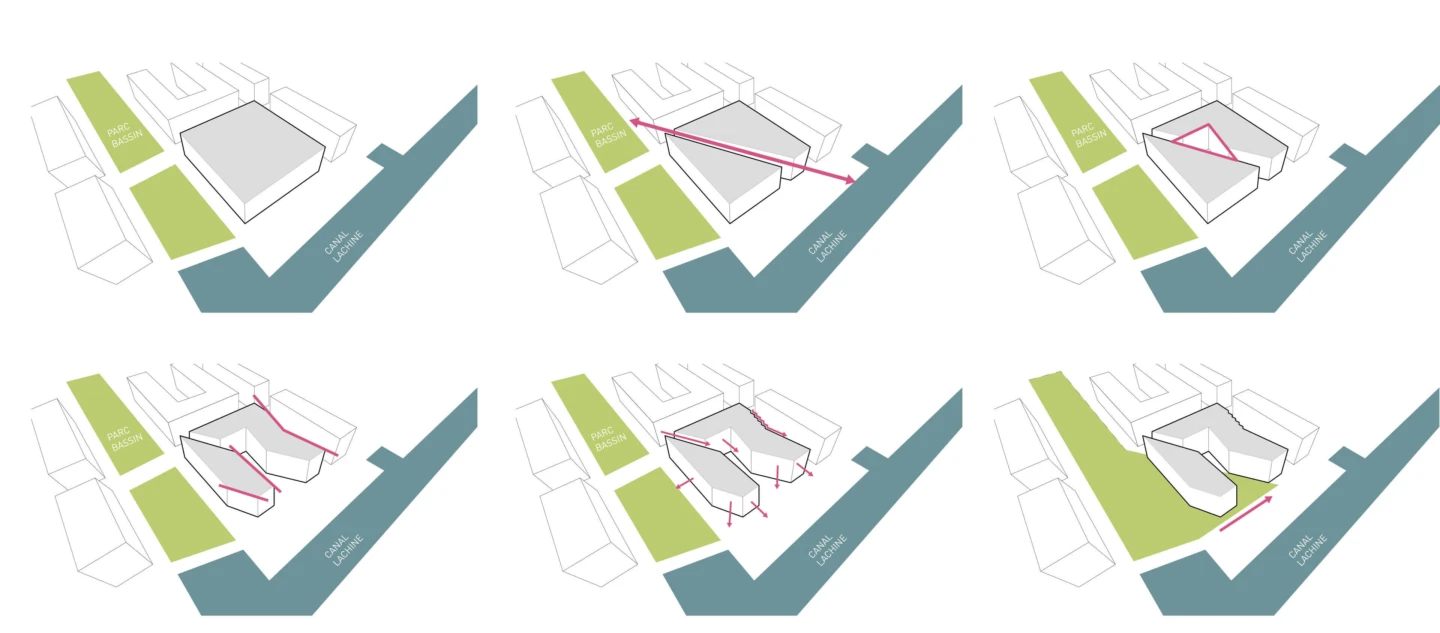 PARC BASSIN

CANAL LACHINE

PARC BASSIN

CANAL LACHINE

PARC BASSIN

CANAL LACHINE

PARC BASSIN

CANAL LACHINE

PARC BASSIN

CANAL LACHINE

CANAL LACHINE