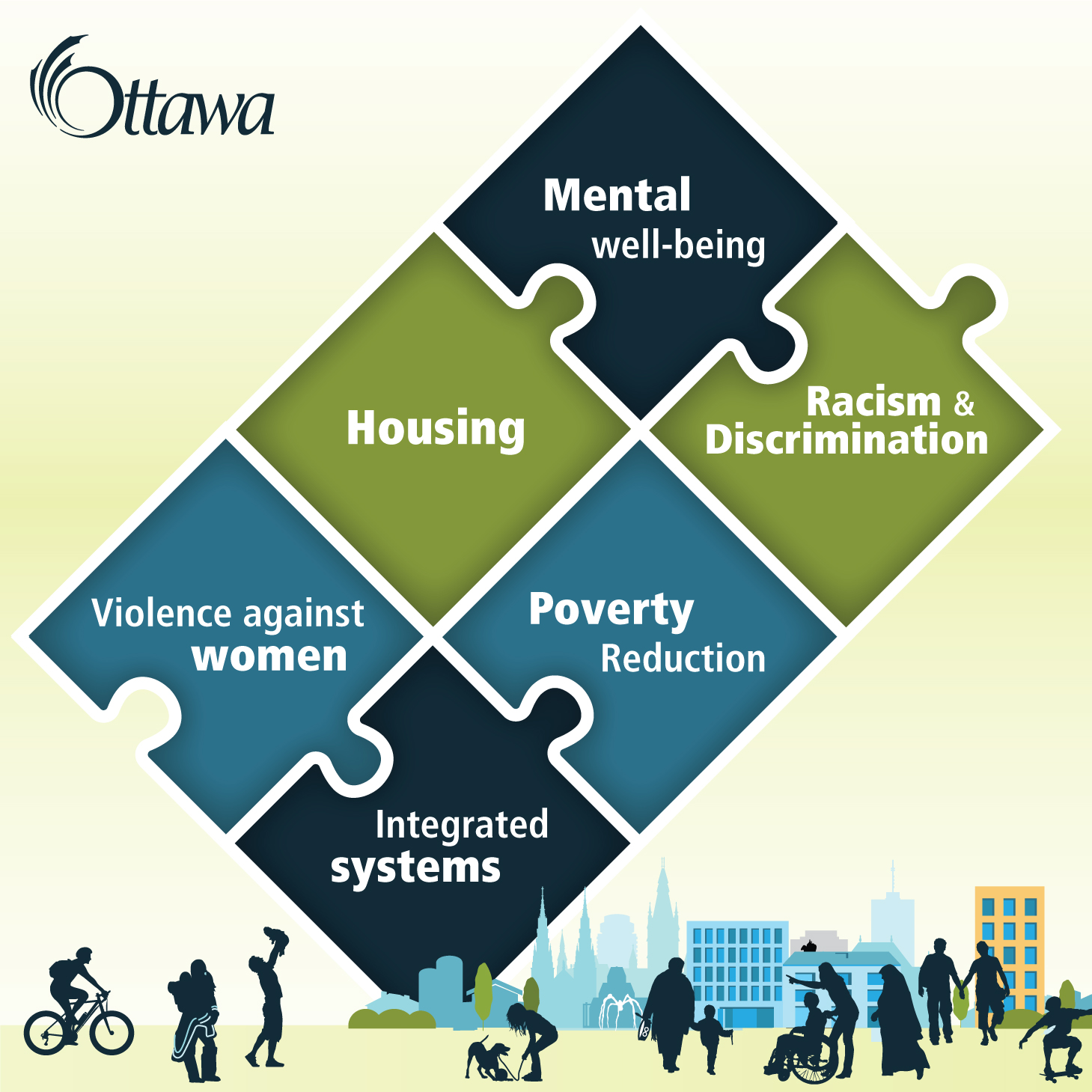 Ottawa

Mental well-being

Housing

Racism & Discrimination

Violence against women

Poverty Reduction

Integrated systems