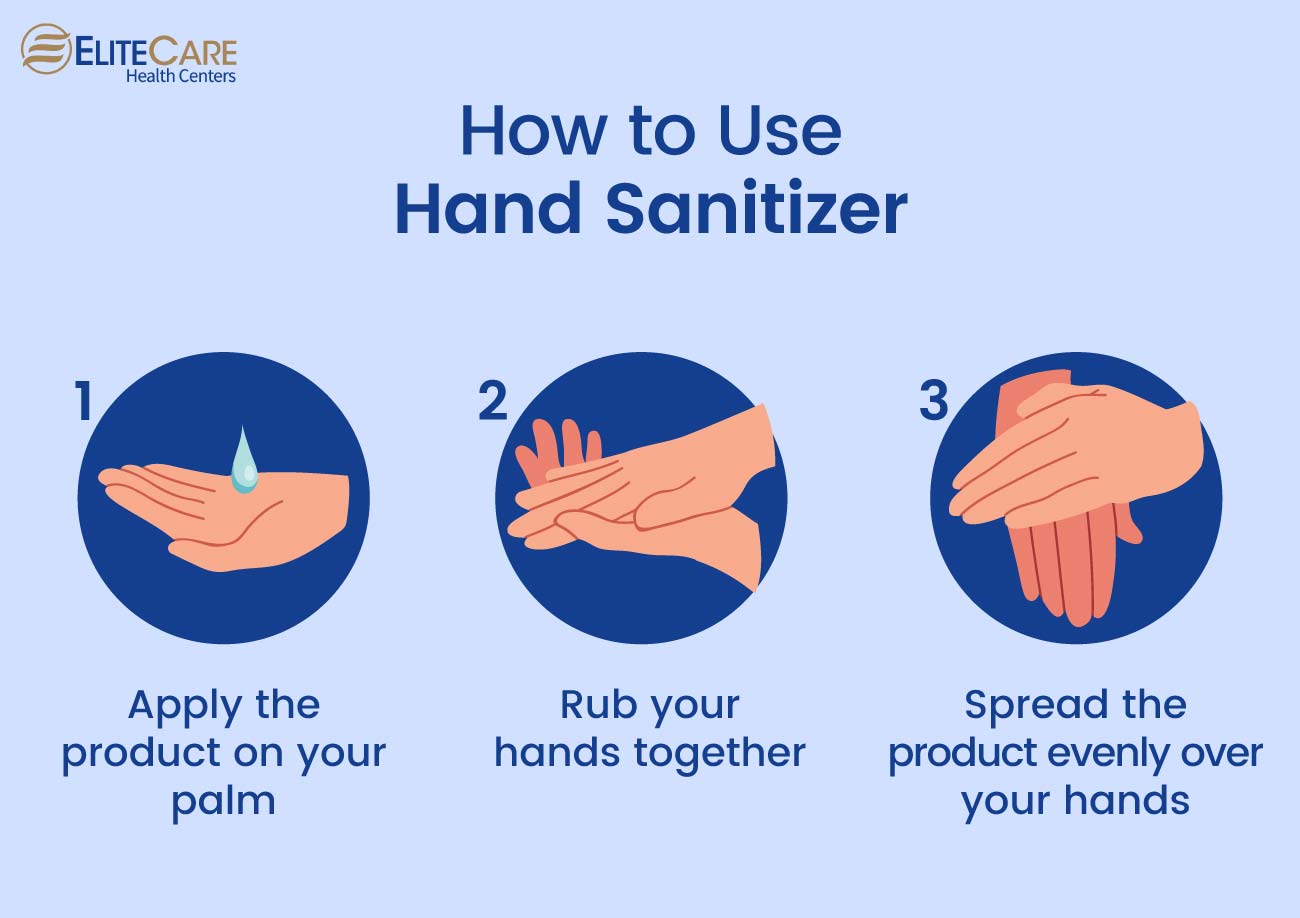 ELITECARE
Health Centers

How to Use
Hand Sanitizer

1

Apply the product on your palm

2

Rub your hands together

3

Spread the product evenly over your hands