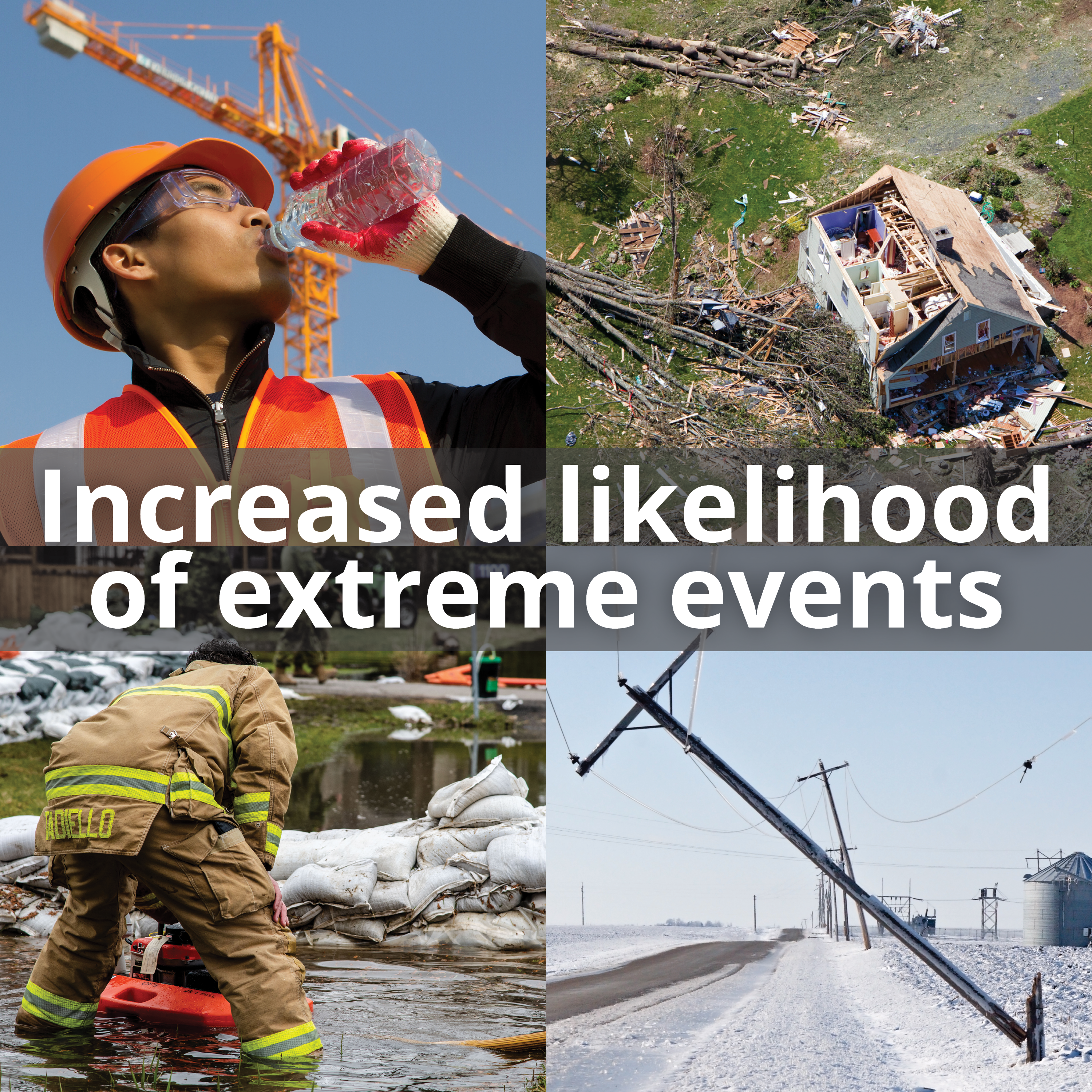 Increased likelihood of extreme events

IADIELLO