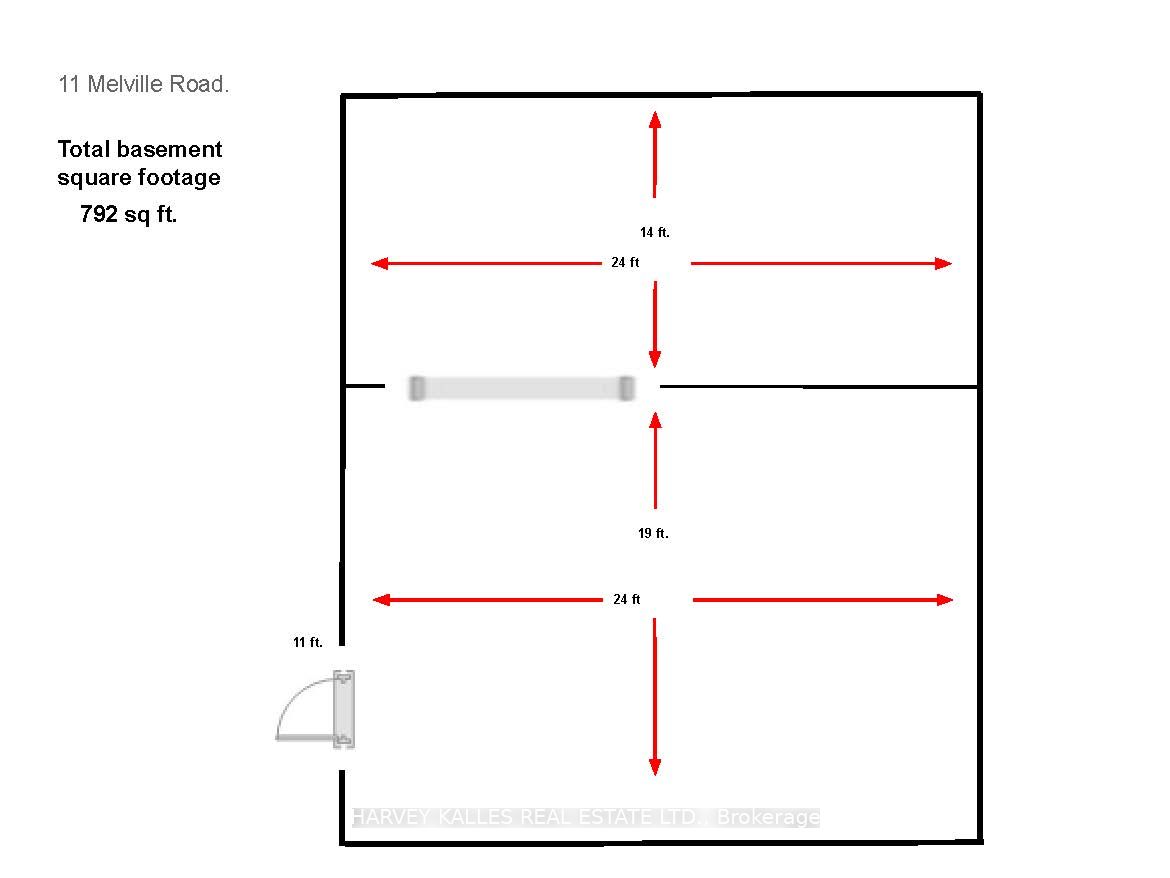 11 Melville Road.

Total basement square footage

792 sq ft.

14 ft.

24 ft

19 ft.

24 ft

11 ft.

HARVEY KALLES REAL ESTATE LTD., Brokerage