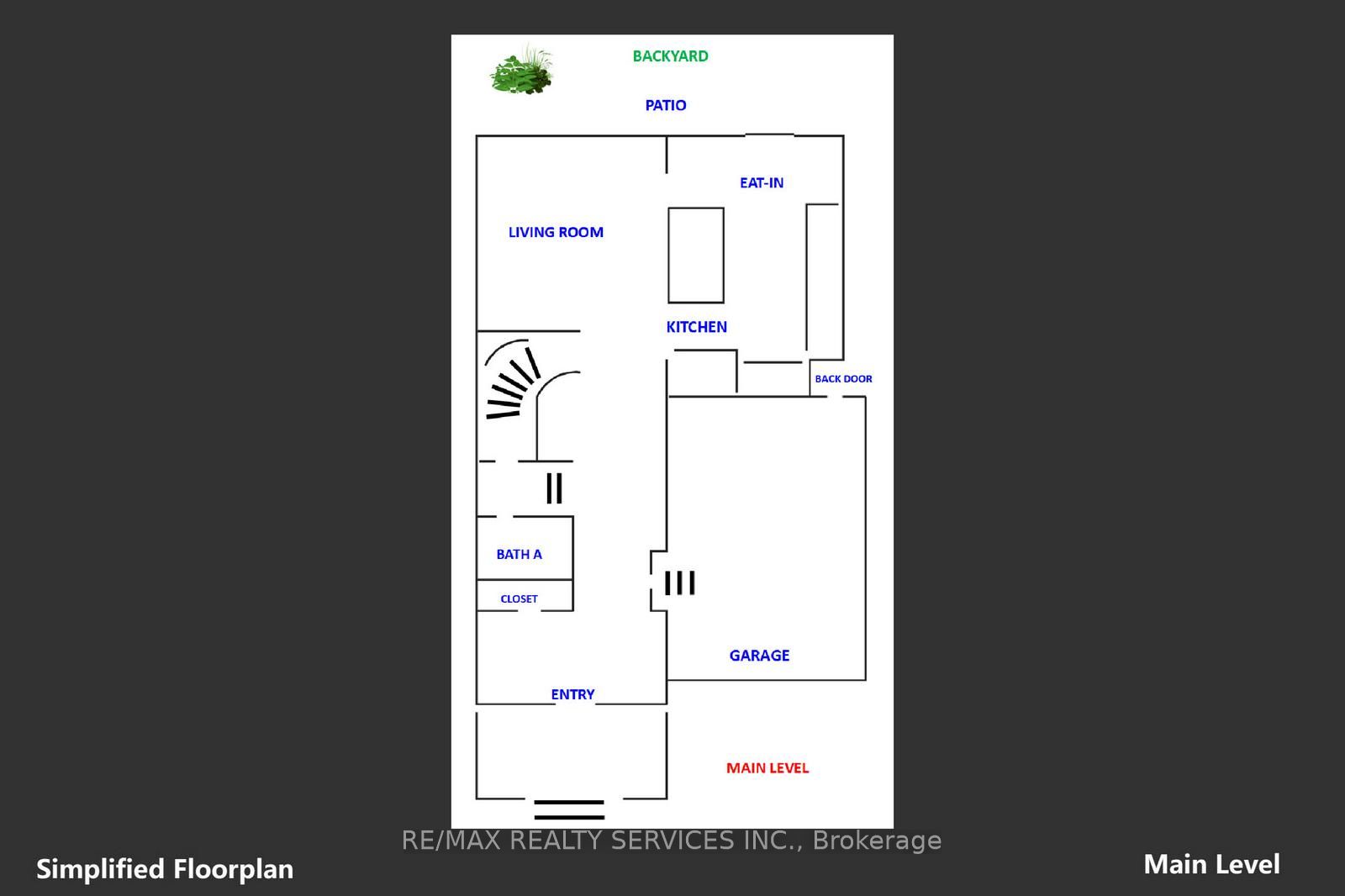 BACKYARD

PATIO

EAT-IN

LIVING ROOM

KITCHEN

BACK DOOR

BATH A

CLOSET

GARAGE

ENTRY

MAIN LEVEL

RE/MAX REALTY SERVICES INC., Brokerage

Simplified Floorplan

Main Level